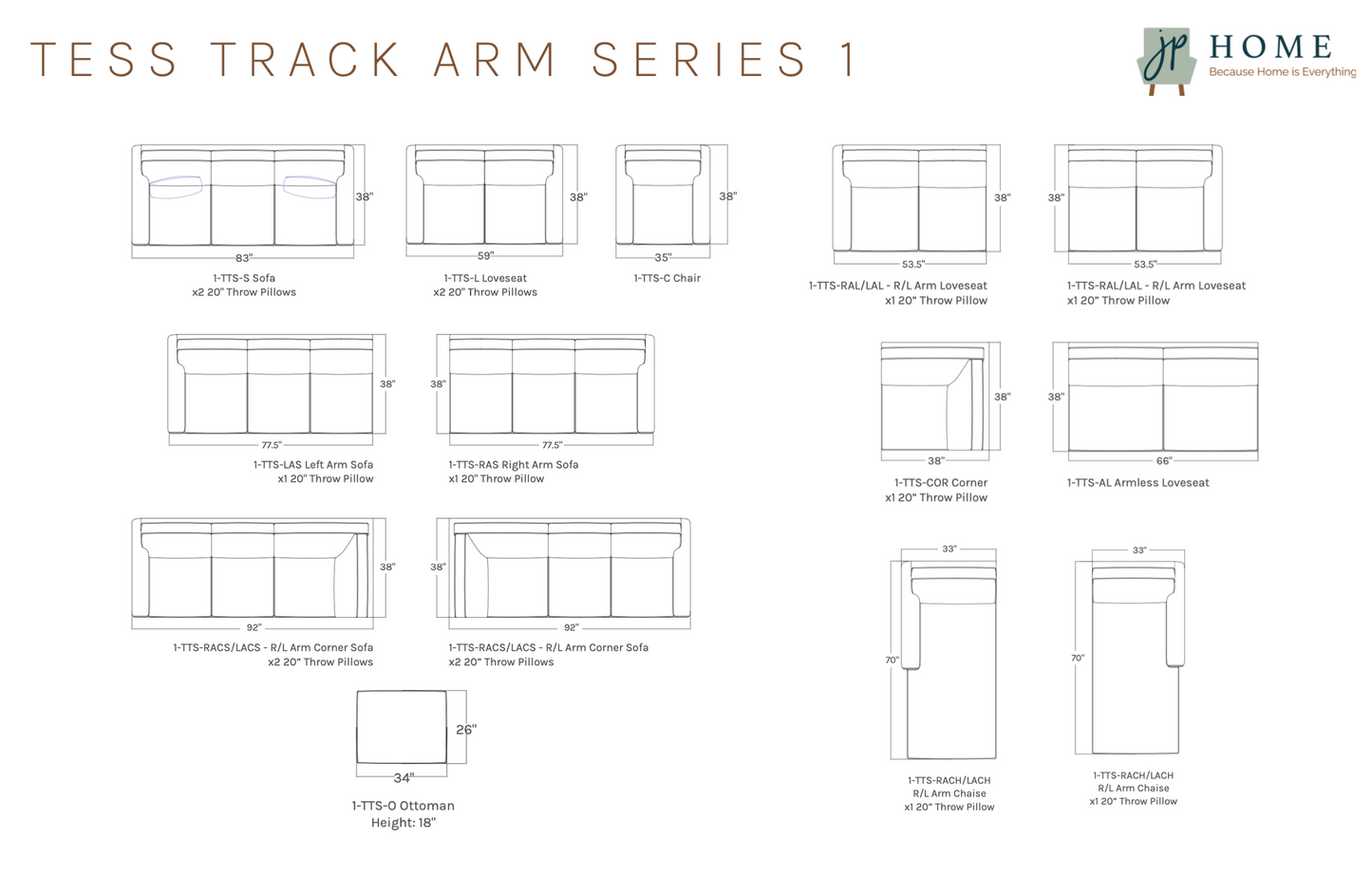 TESS TRACK ARM SERIES 1

jp HOME
Because Home is Everything

38"
83"
1-TTS-S Sofa
x2 20" Throw Pillows

38"
59"
1-TTS-L Loveseat
x2 20" Throw Pillows

38"
35"
1-TTS-C Chair

38"
53.5"
1-TTS-RAL/LAL - R/L Arm Loveseat
x1 20" Throw Pillow

38"
53.5"
1-TTS-RAL/LAL - R/L Arm Loveseat
x1 20" Throw Pillow

38"
77.5"
1-TTS-LAS Left Arm Sofa
x1 20" Throw Pillow

38"
77.5"
1-TTS-RAS Right Arm Sofa
x1 20" Throw Pillow

38"
38"
1-TTS-COR Corner
x1 20" Throw Pillow

38"
66"
1-TTS-AL Armless Loveseat

38"
92"
1-TTS-RACS/LACS - R/L Arm Corner Sofa
x2 20" Throw Pillows

38"
92"
1-TTS-RACS/LACS - R/L Arm Corner Sofa
x2 20" Throw Pillows

33"
70"
1-TTS-RACH/LACH
R/L Arm Chaise
x1 20" Throw Pillow

33"
70"
1-TTS-RACH/LACH
R/L Arm Chaise
x1 20" Throw Pillow

26"
34"
1-TTS-O Ottoman
Height: 18"