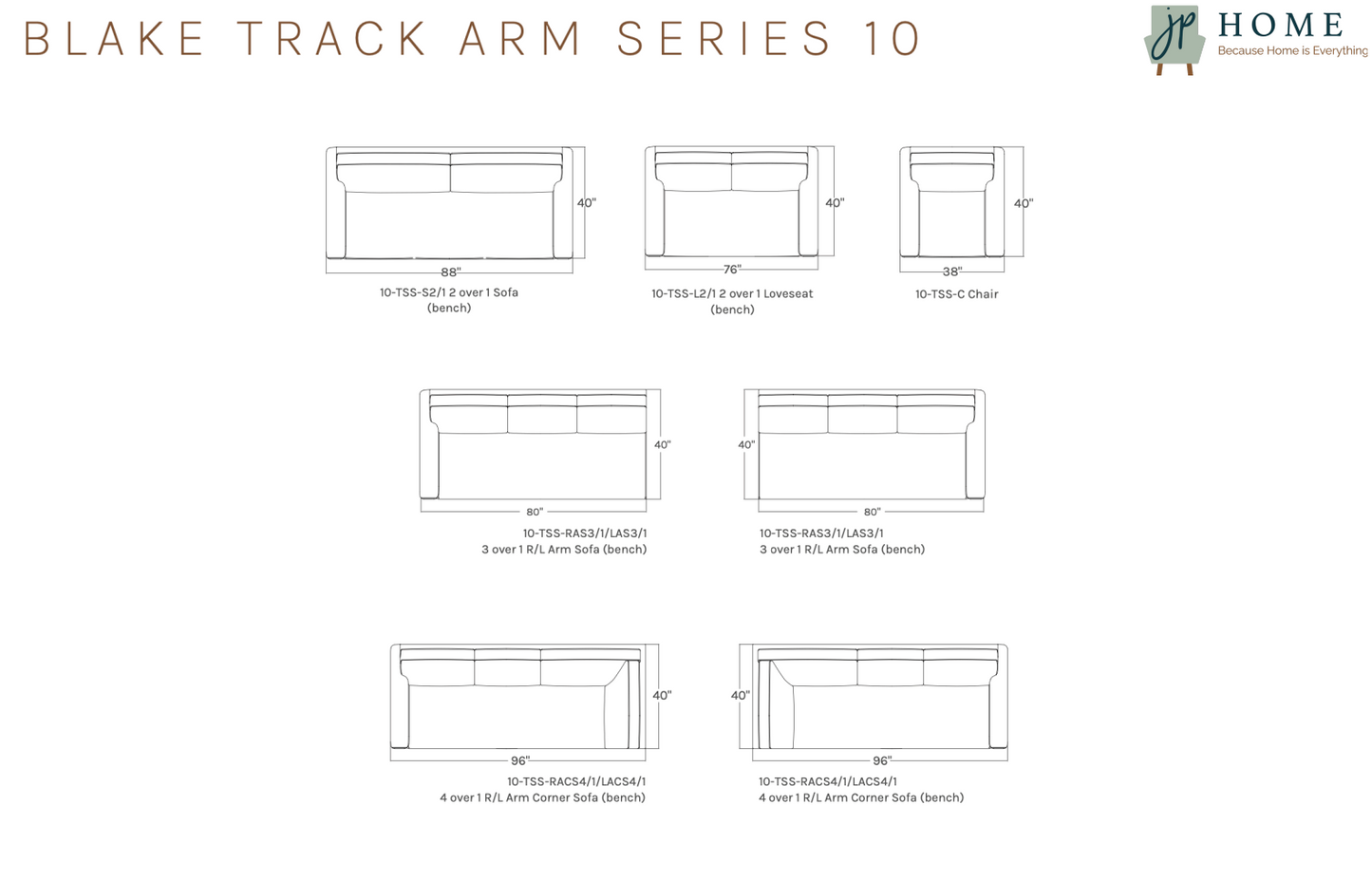 BLAKE TRACK ARM SERIES 10

jp HOME
Because Home is Everything

40"
88"
10-TSS-S2/1 2 over 1 Sofa (bench)

40"
76"
10-TSS-L2/1 2 over 1 Loveseat (bench)

40"
38"
10-TSS-C Chair

40"
80"
10-TSS-RAS3/1/LAS3/1
3 over 1 R/L Arm Sofa (bench)

40"
80"
10-TSS-RAS3/1/LAS3/1
3 over 1 R/L Arm Sofa (bench)

40"
96"
10-TSS-RACS4/1/LACS4/1
4 over 1 R/L Arm Corner Sofa (bench)

40"
96"
10-TSS-RACS4/1/LACS4/1
4 over 1 R/L Arm Corner Sofa (bench)